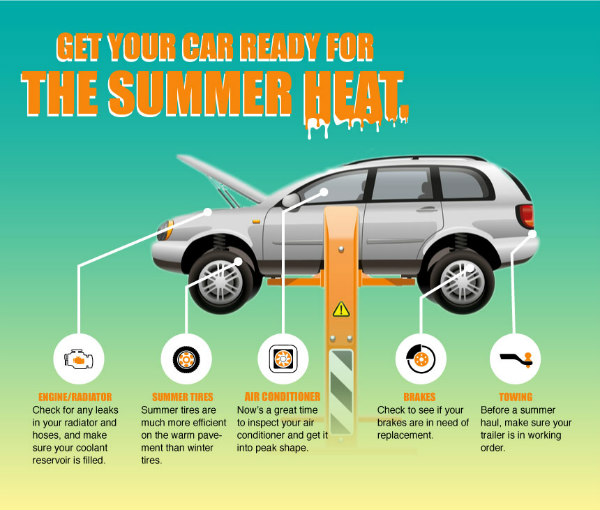 GET YOUR CAR READY FOR
THE SUMMER HEAT.

ENGINE/RADIATOR
Check for any leaks in your radiator and hoses, and make sure your coolant reservoir is filled.

SUMMER TIRES
Summer tires are much more efficient on the warm pavement than winter tires.

AIR CONDITIONER
Now's a great time to inspect your air conditioner and get it into peak shape.

BRAKES
Check to see if your brakes are in need of replacement.

TOWING
Before a summer haul, make sure your trailer is in working order.